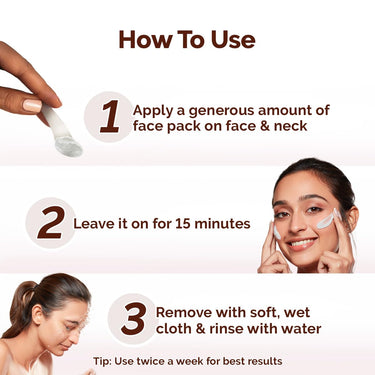 How To Use

1 Apply a generous amount of face pack on face & neck

2 Leave it on for 15 minutes

3 Remove with soft, wet cloth & rinse with water

Tip: Use twice a week for best results